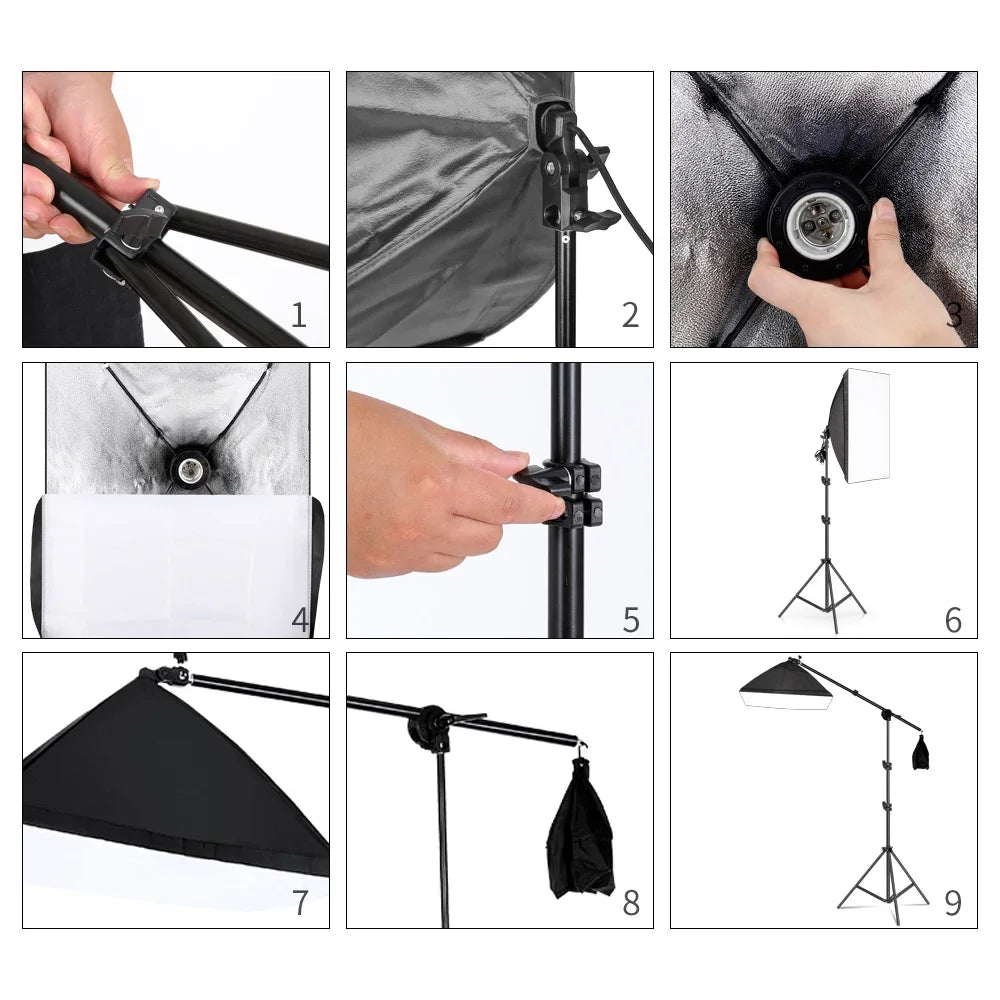 1

2

3

4

5

6

7

8

9